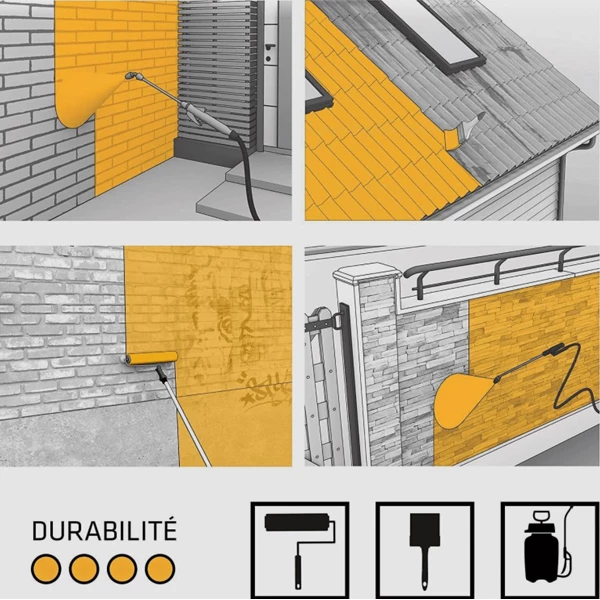 DURABILITÉ